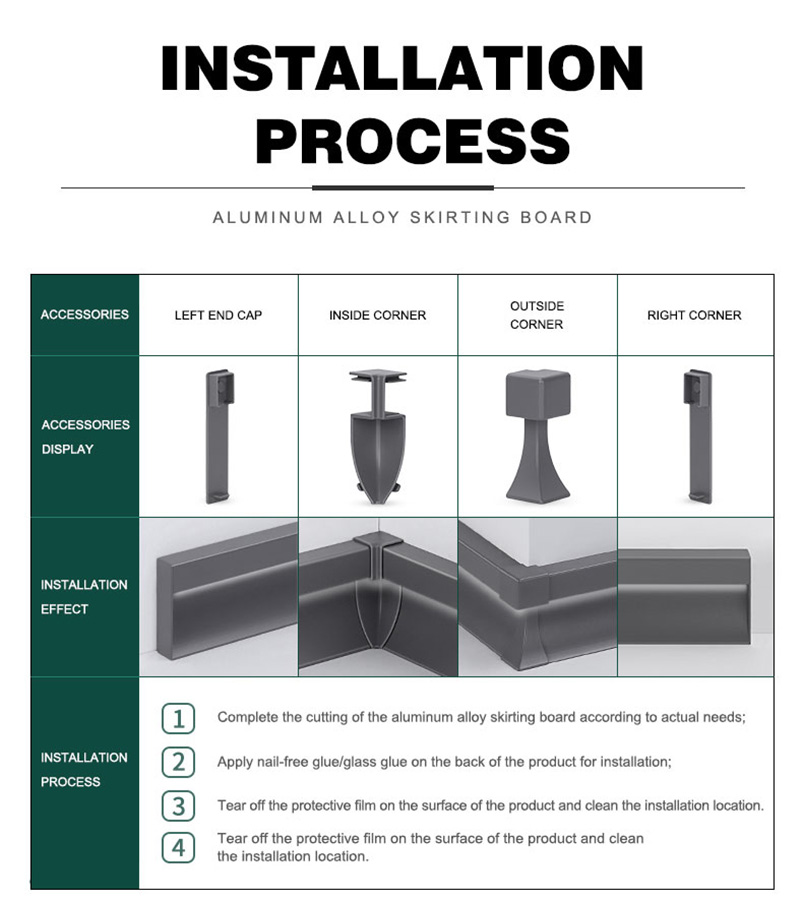 INSTALLATION PROCESS

ALUMINUM ALLOY SKIRTING BOARD

| ACCESSORIES | LEFT END CAP | INSIDE CORNER | OUTSIDE CORNER | RIGHT CORNER |
|---|---|---|---|---|
| ACCESSORIES DISPLAY | | | | |
| INSTALLATION EFFECT | | | | |

INSTALLATION PROCESS

1 Complete the cutting of the aluminum alloy skirting board according to actual needs;

2 Apply nail-free glue/glass glue on the back of the product for installation;

3 Tear off the protective film on the surface of the product and clean the installation location.

4 Tear off the protective film on the surface of the product and clean the installation location.